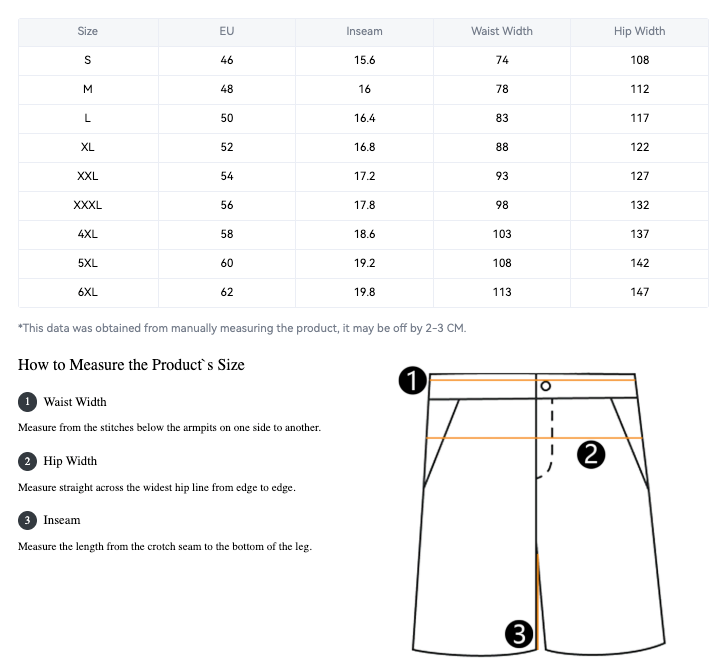 | Size | EU | Inseam | Waist Width | Hip Width |
|---|---|---|---|---|
| S | 46 | 15.6 | 74 | 108 |
| M | 48 | 16 | 78 | 112 |
| L | 50 | 16.4 | 83 | 117 |
| XL | 52 | 16.8 | 88 | 122 |
| XXL | 54 | 17.2 | 93 | 127 |
| XXXL | 56 | 17.8 | 98 | 132 |
| 4XL | 58 | 18.6 | 103 | 137 |
| 5XL | 60 | 19.2 | 108 | 142 |
| 6XL | 62 | 19.8 | 113 | 147 |

*This data was obtained from manually measuring the product, it may be off by 2-3 CM.

How to Measure the Product`s Size

1 Waist Width

Measure from the stitches below the armpits on one side to another.

2 Hip Width

Measure straight across the widest hip line from edge to edge.

3 Inseam

Measure the length from the crotch seam to the bottom of the leg.

1

2

3