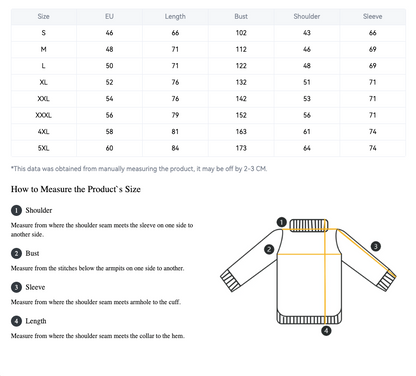 | Size | EU | Length | Bust | Shoulder | Sleeve |
|---|---|---|---|---|---|
| S | 46 | 66 | 102 | 43 | 66 |
| M | 48 | 71 | 112 | 46 | 69 |
| L | 50 | 71 | 122 | 48 | 69 |
| XL | 52 | 76 | 132 | 51 | 71 |
| XXL | 54 | 76 | 142 | 53 | 71 |
| XXXL | 56 | 79 | 152 | 56 | 71 |
| 4XL | 58 | 81 | 163 | 61 | 74 |
| 5XL | 60 | 84 | 173 | 64 | 74 |

*This data was obtained from manually measuring the product, it may be off by 2-3 CM.

How to Measure the Product`s Size

1 Shoulder

Measure from where the shoulder seam meets the sleeve on one side to another side.

2 Bust

Measure from the stitches below the armpits on one side to another.

3 Sleeve

Measure from where the shoulder seam meets armhole to the cuff.

4 Length

Measure from where the shoulder seam meets the collar to the hem.

1
2
3
4