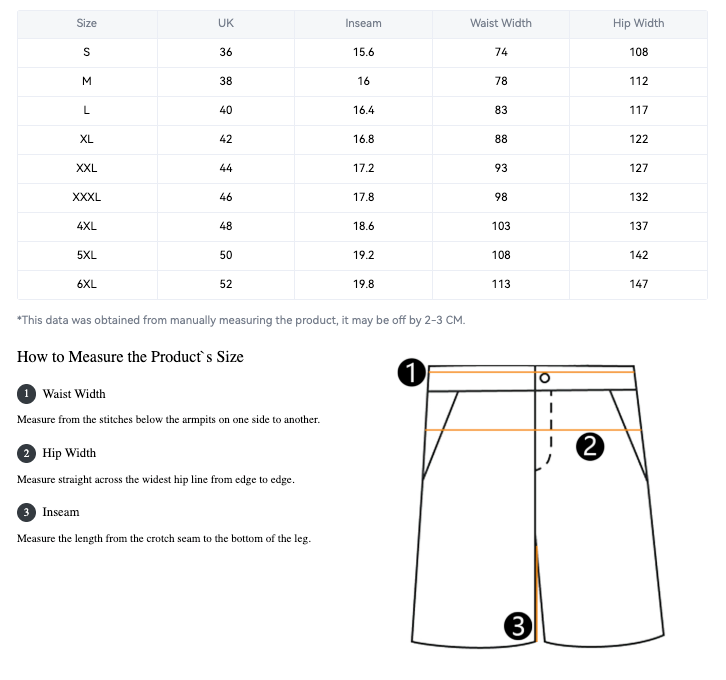 | Size | UK | Inseam | Waist Width | Hip Width |
|---|---|---|---|---|
| S | 36 | 15.6 | 74 | 108 |
| M | 38 | 16 | 78 | 112 |
| L | 40 | 16.4 | 83 | 117 |
| XL | 42 | 16.8 | 88 | 122 |
| XXL | 44 | 17.2 | 93 | 127 |
| XXXL | 46 | 17.8 | 98 | 132 |
| 4XL | 48 | 18.6 | 103 | 137 |
| 5XL | 50 | 19.2 | 108 | 142 |
| 6XL | 52 | 19.8 | 113 | 147 |

*This data was obtained from manually measuring the product, it may be off by 2-3 CM.

How to Measure the Product`s Size

1 Waist Width

Measure from the stitches below the armpits on one side to another.

2 Hip Width

Measure straight across the widest hip line from edge to edge.

3 Inseam

Measure the length from the crotch seam to the bottom of the leg.

1
2
3