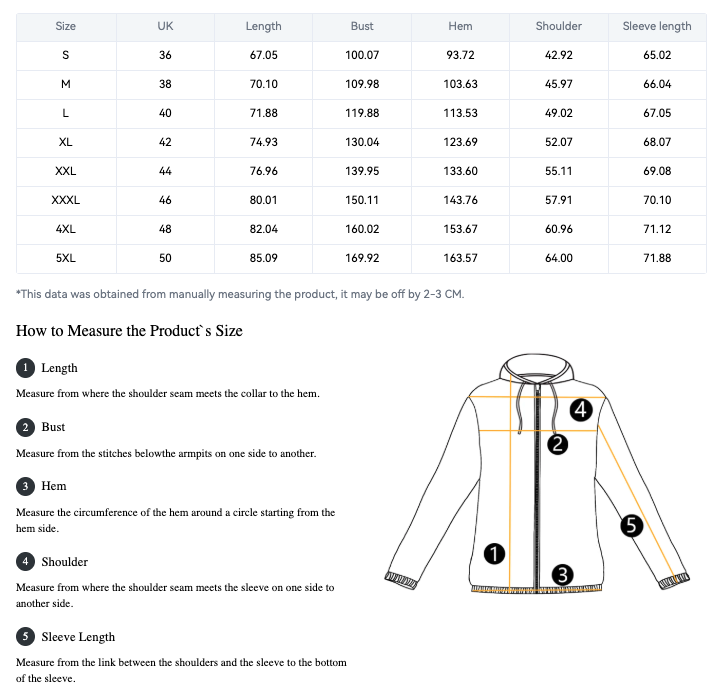 | Size | UK | Length | Bust | Hem | Shoulder | Sleeve length |
|---|---|---|---|---|---|---|
| S | 36 | 67.05 | 100.07 | 93.72 | 42.92 | 65.02 |
| M | 38 | 70.10 | 109.98 | 103.63 | 45.97 | 66.04 |
| L | 40 | 71.88 | 119.88 | 113.53 | 49.02 | 67.05 |
| XL | 42 | 74.93 | 130.04 | 123.69 | 52.07 | 68.07 |
| XXL | 44 | 76.96 | 139.95 | 133.60 | 55.11 | 69.08 |
| XXXL | 46 | 80.01 | 150.11 | 143.76 | 57.91 | 70.10 |
| 4XL | 48 | 82.04 | 160.02 | 153.67 | 60.96 | 71.12 |
| 5XL | 50 | 85.09 | 169.92 | 163.57 | 64.00 | 71.88 |

*This data was obtained from manually measuring the product, it may be off by 2-3 CM.

How to Measure the Product`s Size

1 Length

Measure from where the shoulder seam meets the collar to the hem.

2 Bust

Measure from the stitches belowthe armpits on one side to another.

3 Hem

Measure the circumference of the hem around a circle starting from the hem side.

4 Shoulder

Measure from where the shoulder seam meets the sleeve on one side to another side.

5 Sleeve Length

Measure from the link between the shoulders and the sleeve to the bottom of the sleeve.

4
2
5
1
3