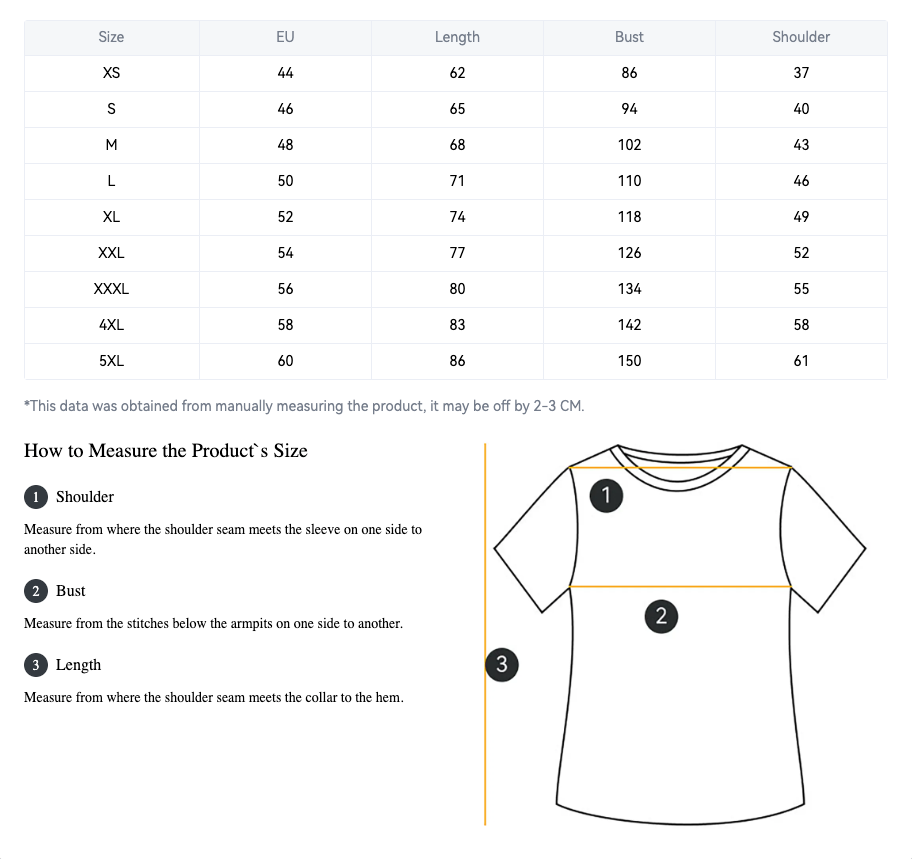 | Size | EU | Length | Bust | Shoulder |
|---|---|---|---|---|
| XS | 44 | 62 | 86 | 37 |
| S | 46 | 65 | 94 | 40 |
| M | 48 | 68 | 102 | 43 |
| L | 50 | 71 | 110 | 46 |
| XL | 52 | 74 | 118 | 49 |
| XXL | 54 | 77 | 126 | 52 |
| XXXL | 56 | 80 | 134 | 55 |
| 4XL | 58 | 83 | 142 | 58 |
| 5XL | 60 | 86 | 150 | 61 |

*This data was obtained from manually measuring the product, it may be off by 2-3 CM.

How to Measure the Product`s Size

1 Shoulder

Measure from where the shoulder seam meets the sleeve on one side to another side.

2 Bust

Measure from the stitches below the armpits on one side to another.

3 Length

Measure from where the shoulder seam meets the collar to the hem.

1

2

3